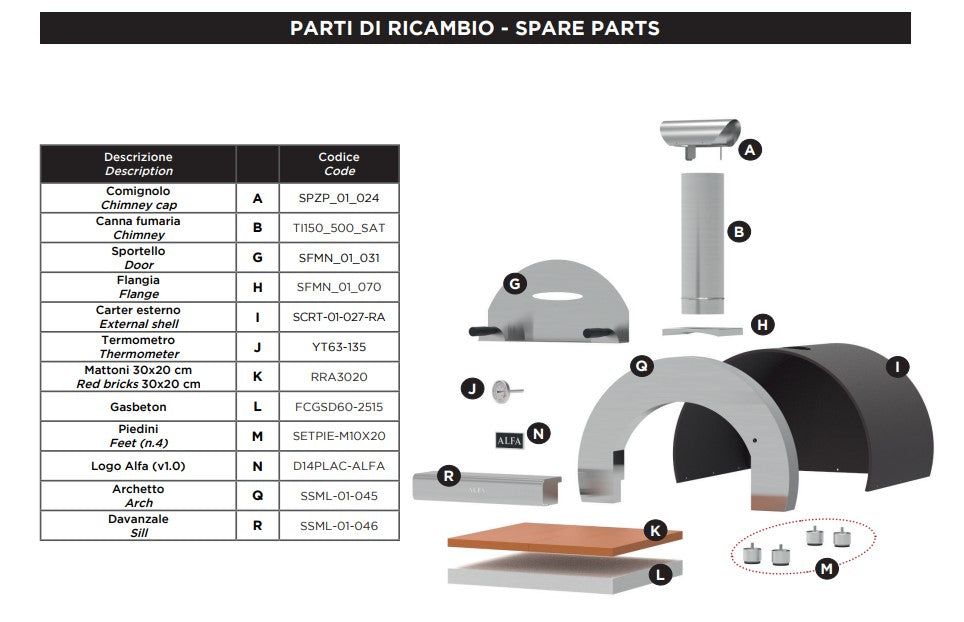 PARTI DI RICAMBIO - SPARE PARTS

| Descrizione *Description* | | Codice *Code* |
|---|---|---|
| Comignolo *Chimney cap* | A | SPZP_01_024 |
| Canna fumaria *Chimney* | B | TI150_500_SAT |
| Sportello *Door* | G | SFMN_01_031 |
| Flangia *Flange* | H | SFMN_01_070 |
| Carter esterno *External shell* | I | SCRT-01-027-RA |
| Termometro *Thermometer* | J | YT63-135 |
| Mattoni 30x20 cm *Red bricks 30x20 cm* | K | RRA3020 |
| Gasbeton | L | FCGSD60-2515 |
| Piedini *Feet (n.4)* | M | SETPIE-M10X20 |
| Logo Alfa (v1.0) | N | D14PLAC-ALFA |
| Archetto *Arch* | Q | SSML-01-045 |
| Davanzale *Sill* | R | SSML-01-046 |

A
B
G
H
Q
I
J
ALFA
N
R
ALFA
K
L
M